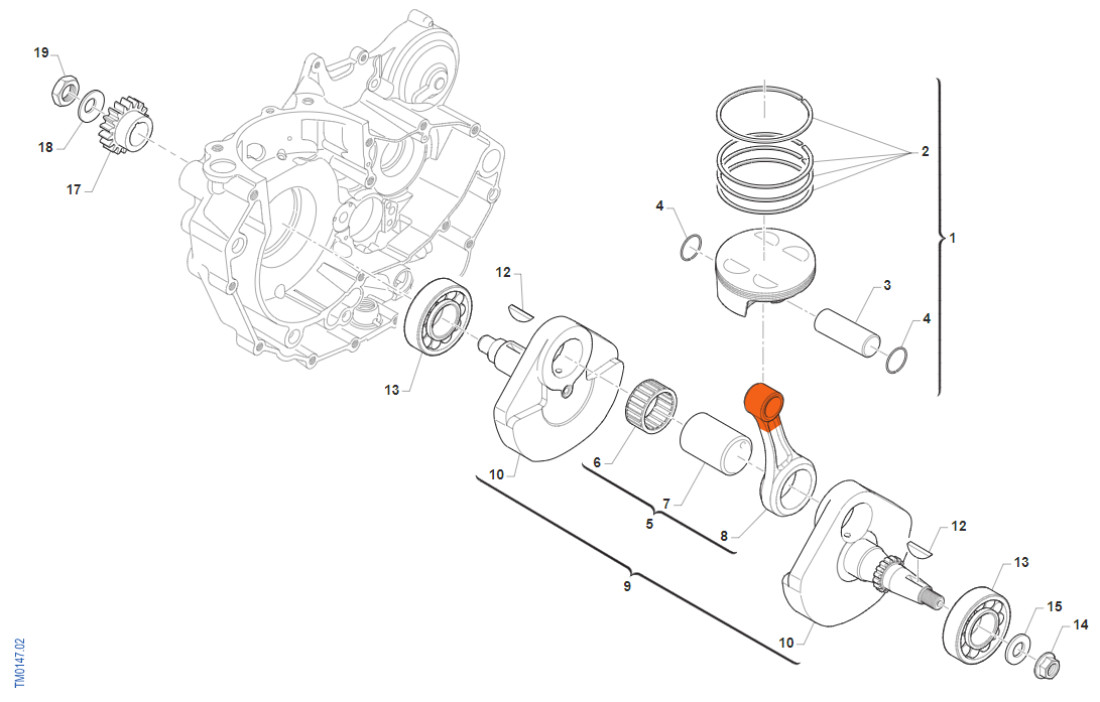 19
18
17
2
4
1
3
4
12
13
6
10
7
5
8
12
9
13
15
14
10
TM0147.02