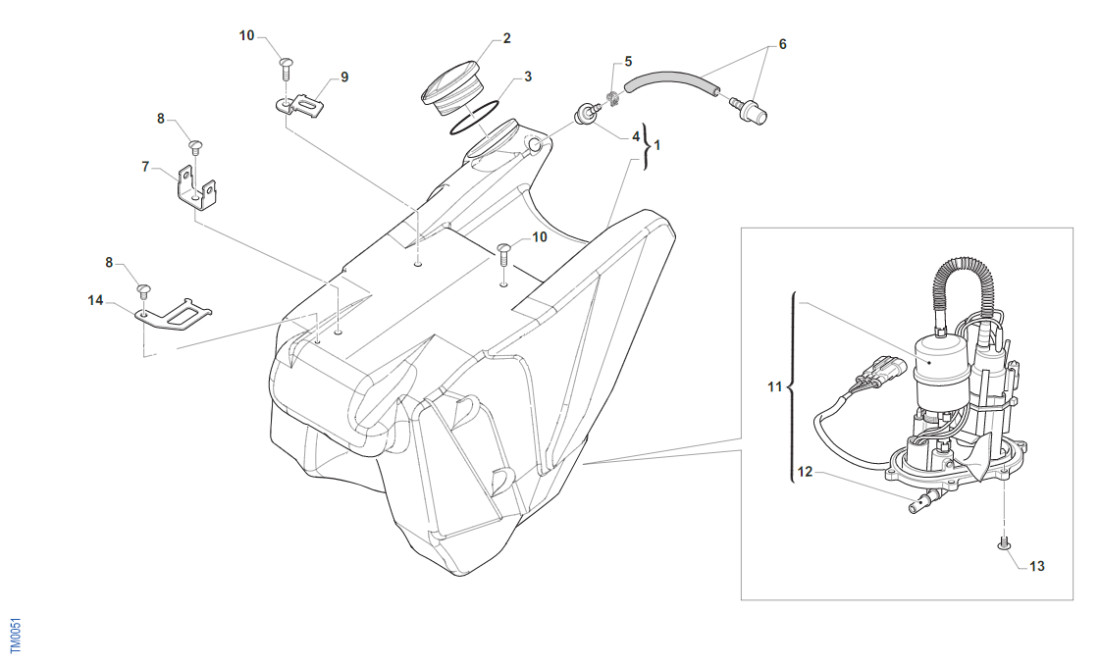 10
2
9
3
5
6
8
4
1
7
10
8
14
11
12
13
TM0051