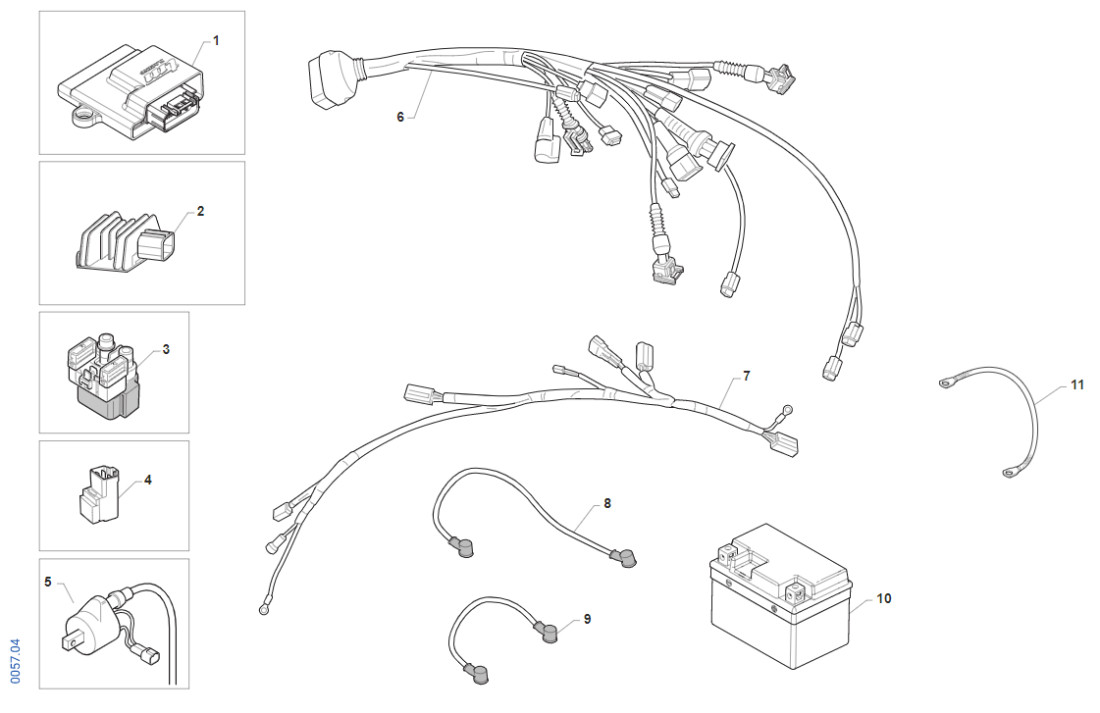 1
2
3
4
5
6
7
8
9
10
11
0057.04