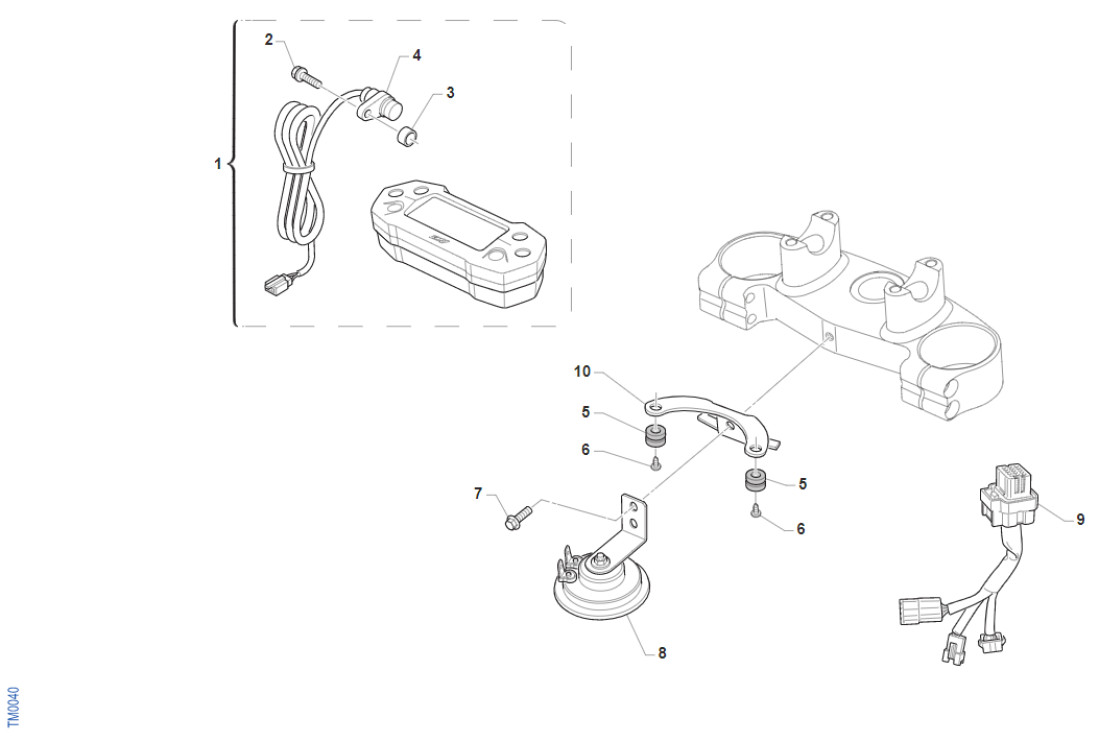 1
2
4
3
10
5
6
7
5
6
8
9
TM0040