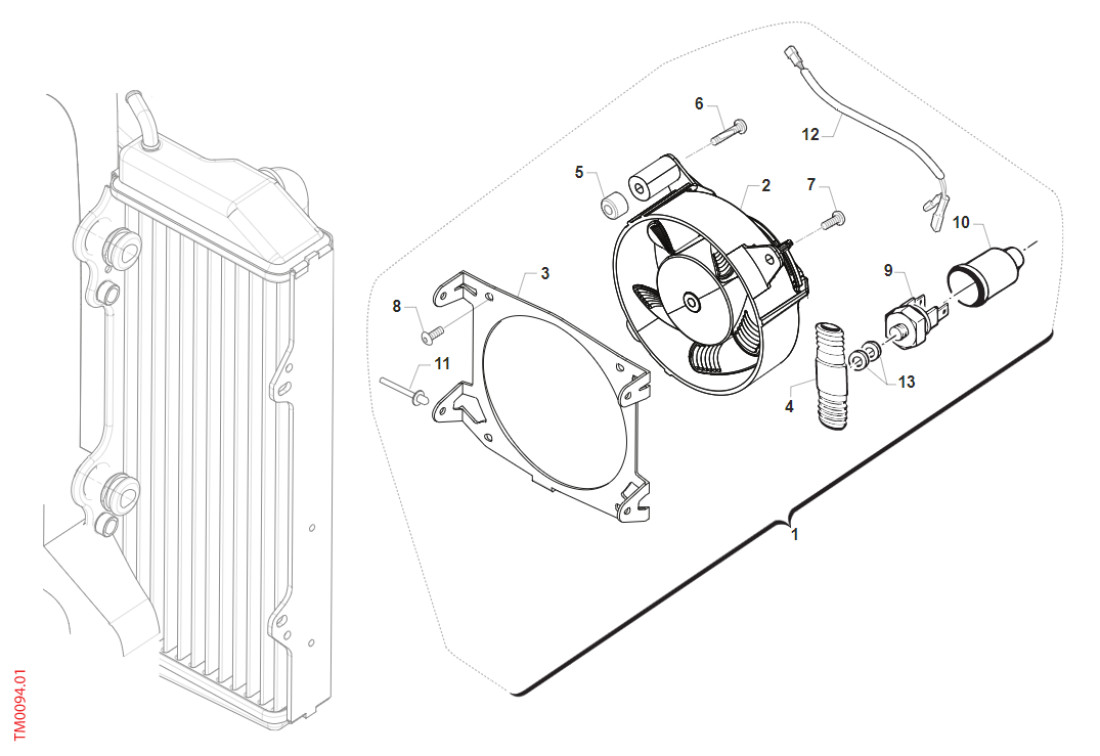 6
12
5
2
7
10
3
9
8
11
13
4
1
TM0094.01