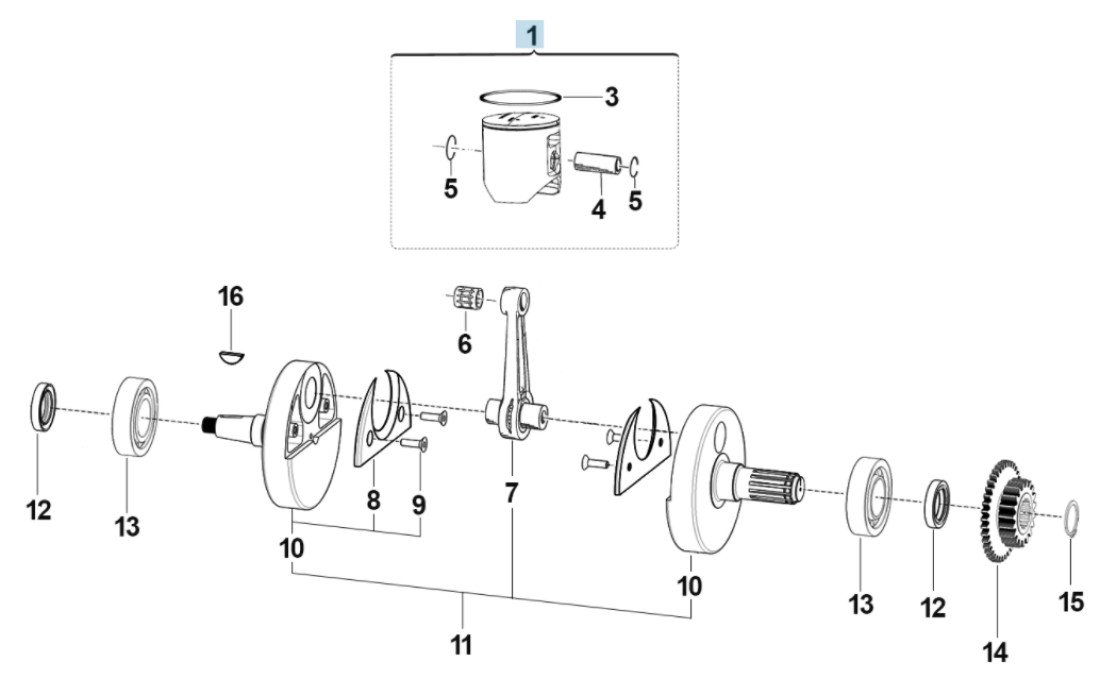 1
3
5
4
5
16
6
12
13
8
9
7
10
10
11
13
12
14
15