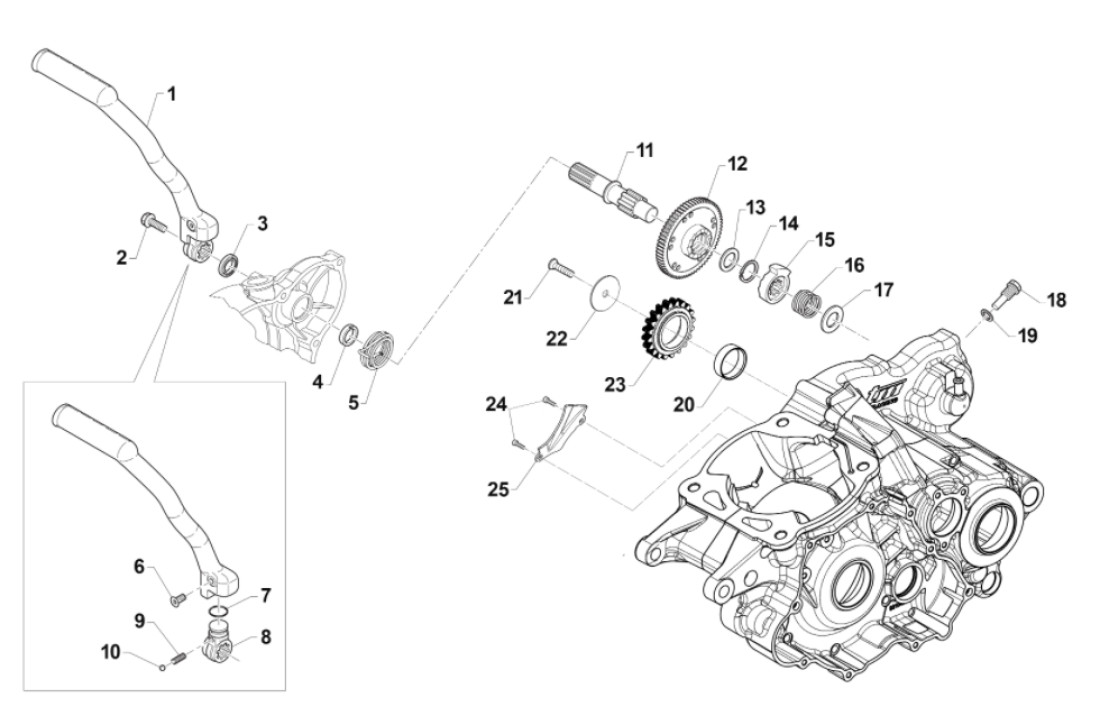 1
2
3
4
5
6
7
8
9
10
11
12
13
14
15
16
17
18
19
21
22
23
20
24
25