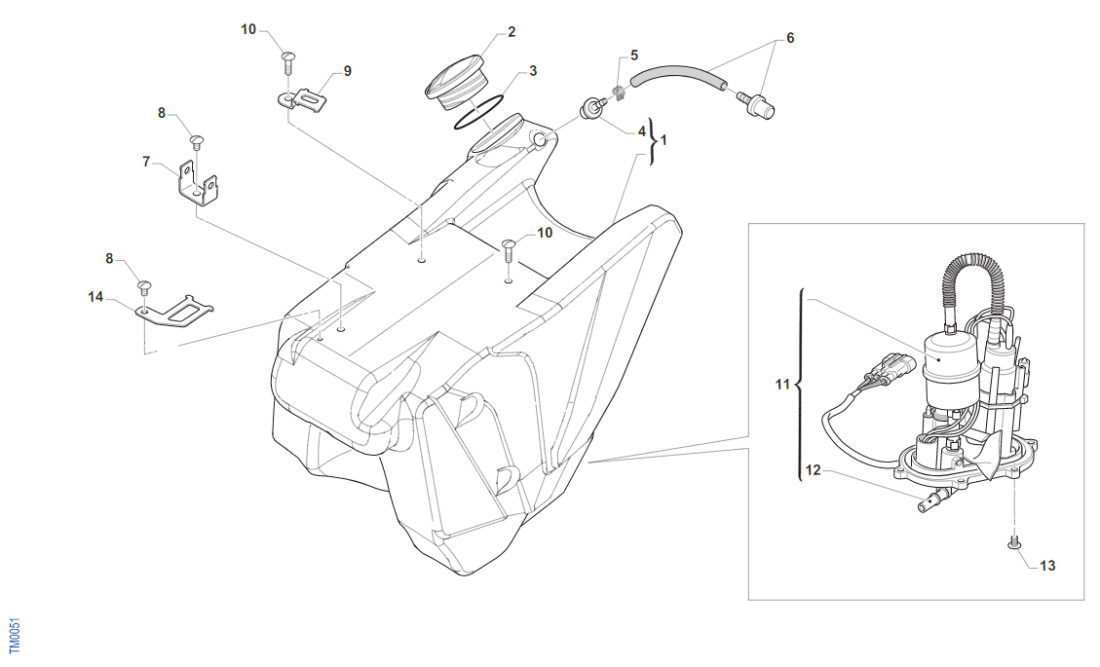 10
2
9
3
5
6
8
4
1
7
10
8
14
11
12
13
TM0051