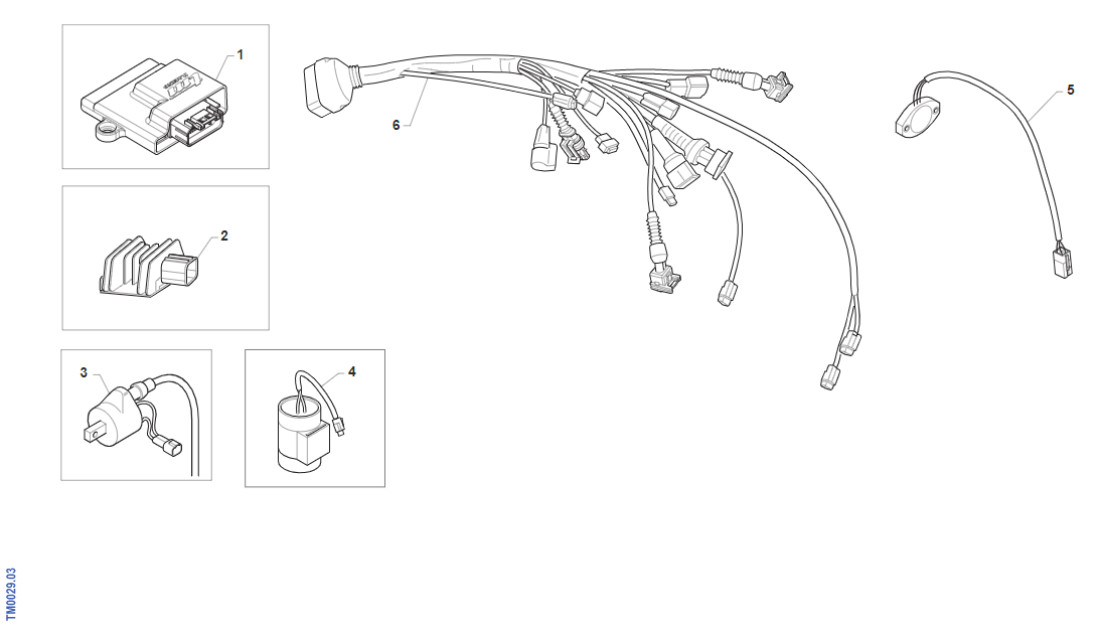 1
2
3
4
6
5
TM0029.03