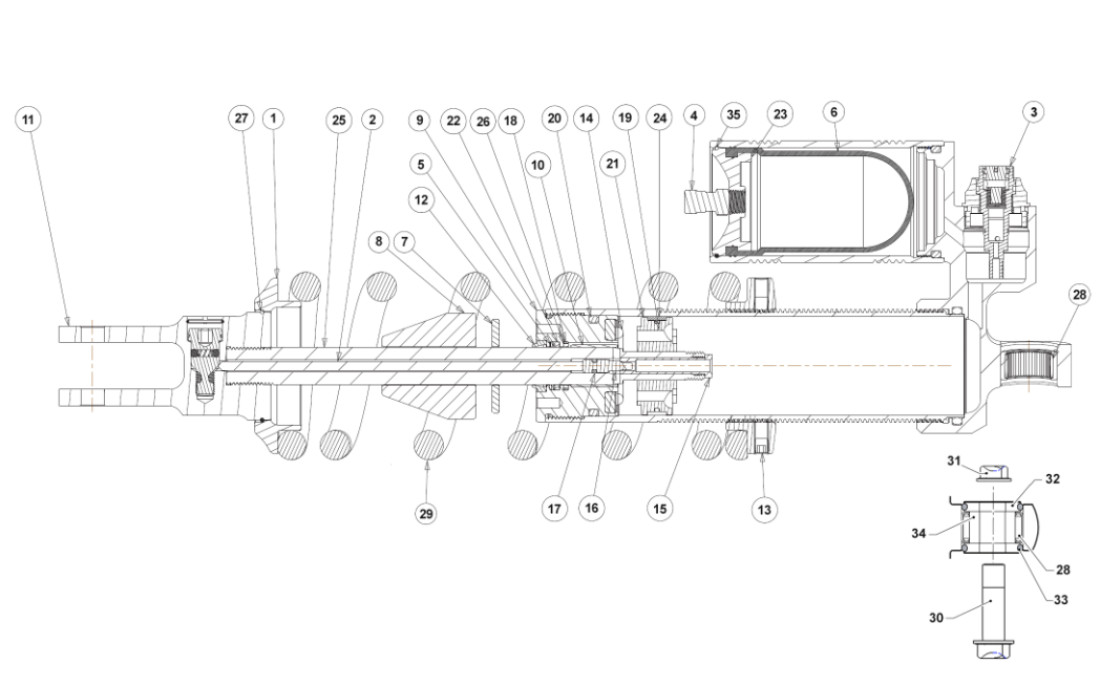 11
27
1
25
2
9
22
26
18
20
14
19
24
4
35
23
6
3
5
10
21
12
8
7
28
29
17
16
15
13
31
32
34
28
33
30