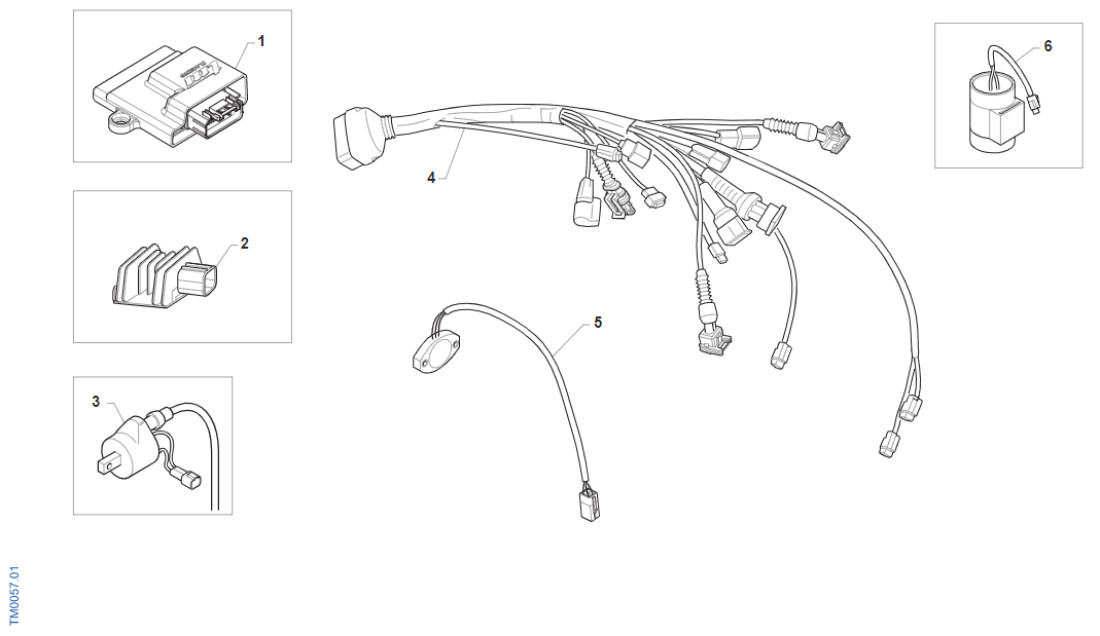 1
2
3
4
5
6
TM0057.01