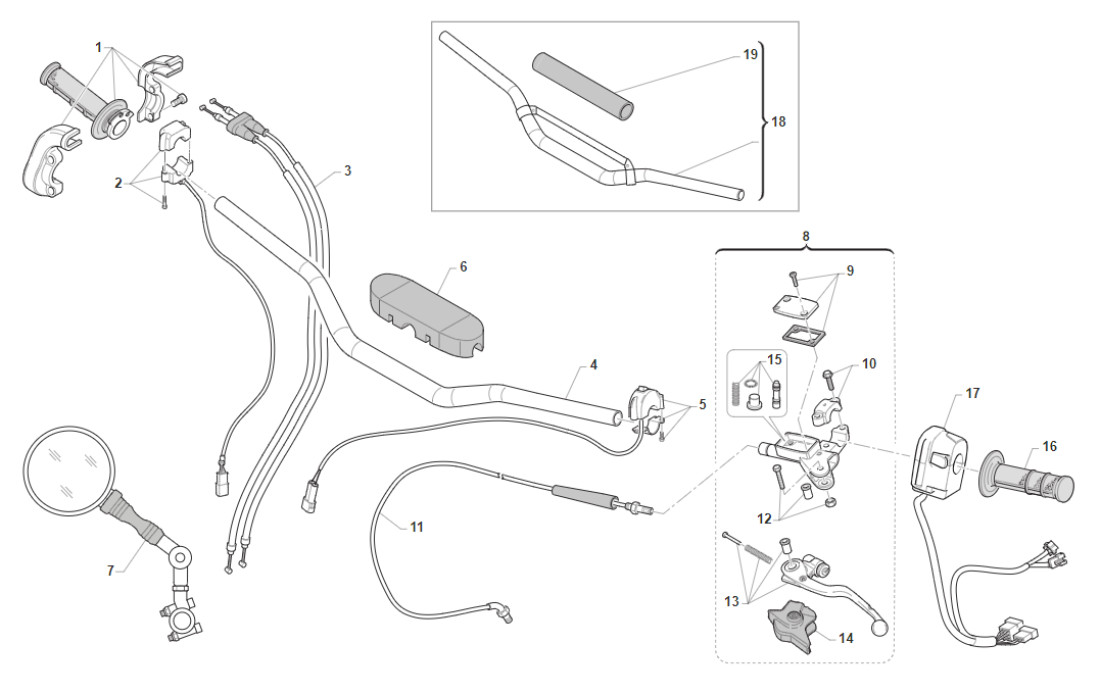 1
2
3
19
18
6
4
5
8
9
15
10
17
16
7
11
12
13
14