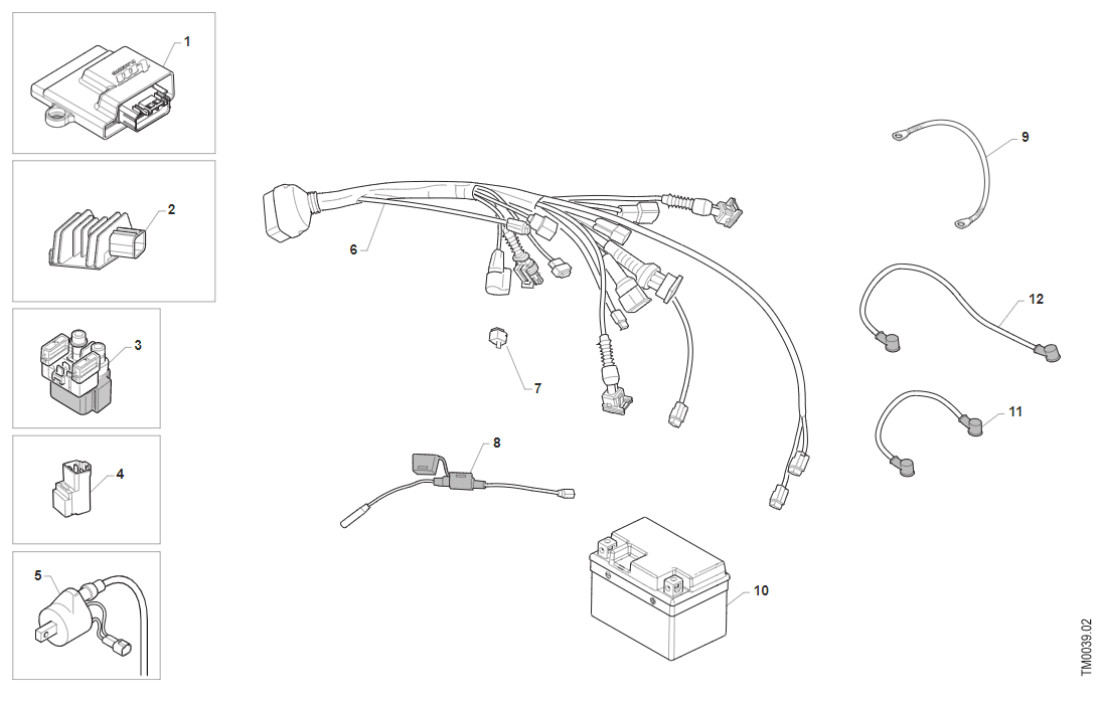 1
2
3
4
5
6
7
8
9
12
11
10
TM0039.02