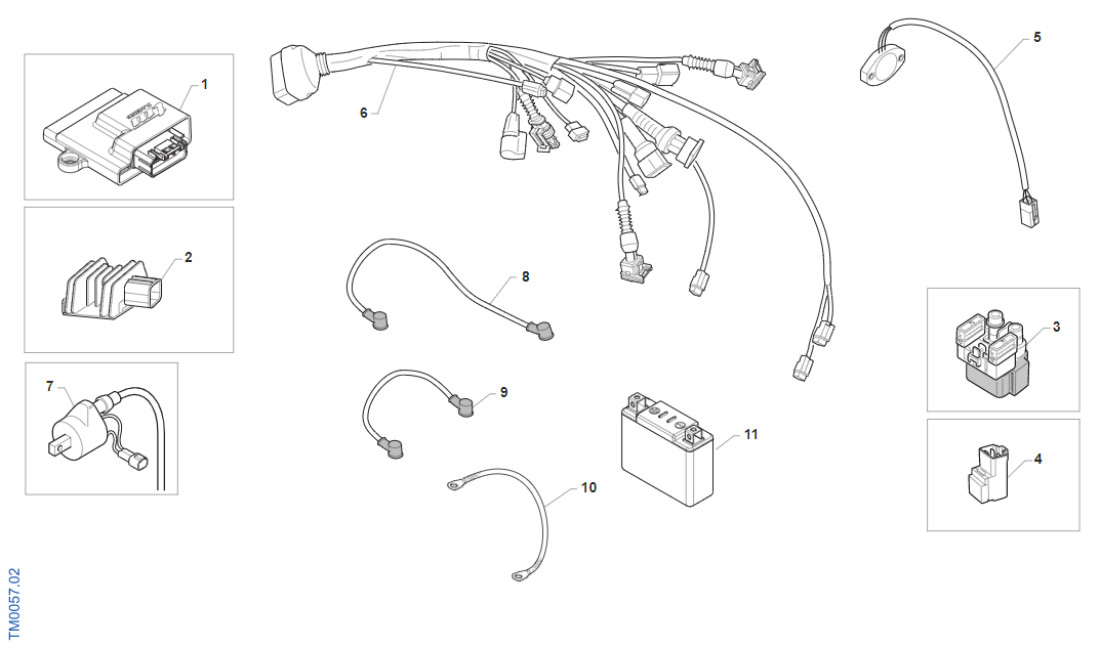 1
2
7
6
8
9
10
11
5
3
4
TM0057.02