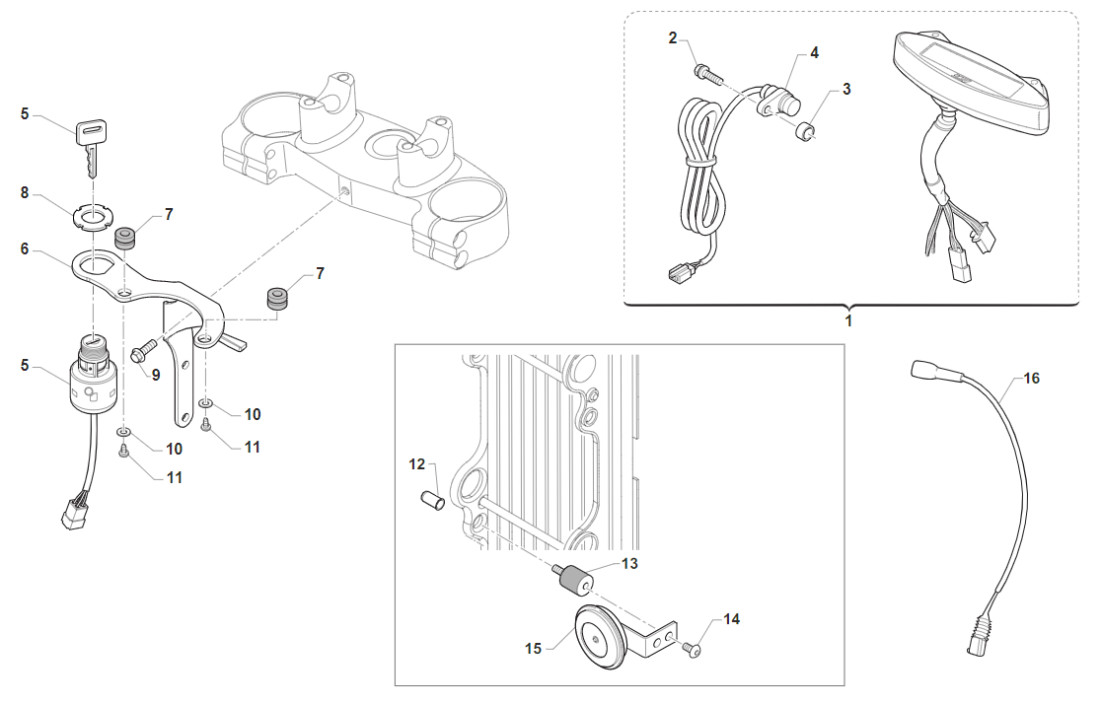 5
8
7
6
7
5
9
10
10
11
11
2
4
3
1
12
13
14
15
16