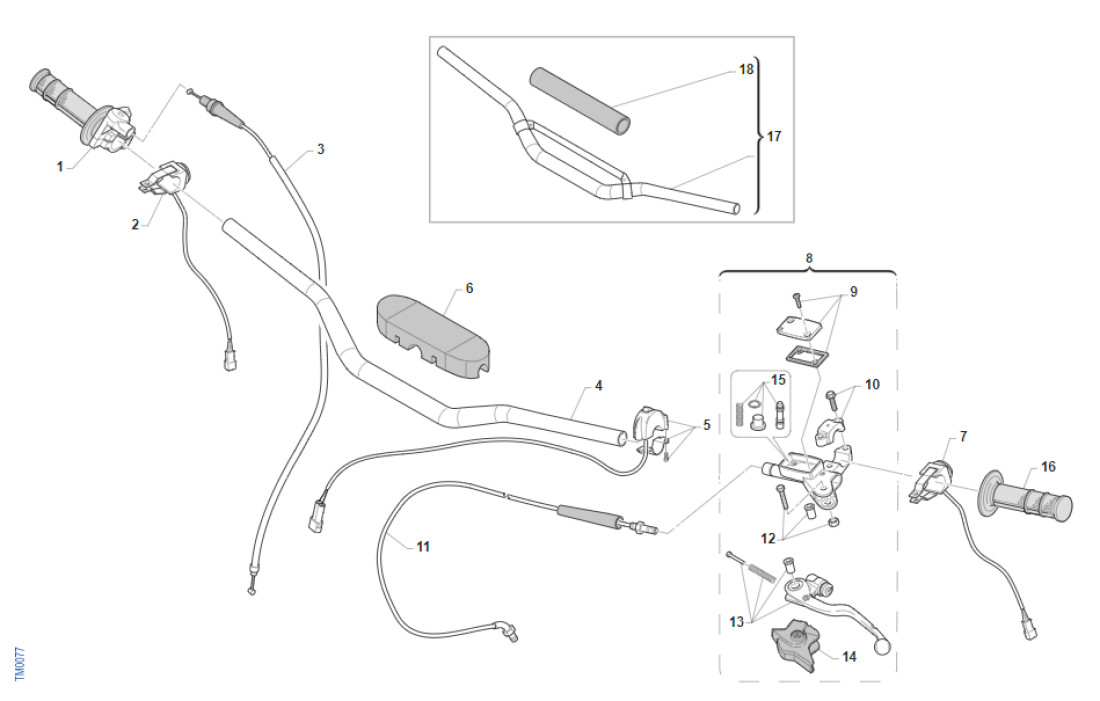 18
17
1
3
2
6
8
9
15
10
4
5
7
16
11
12
13
14
TM0077