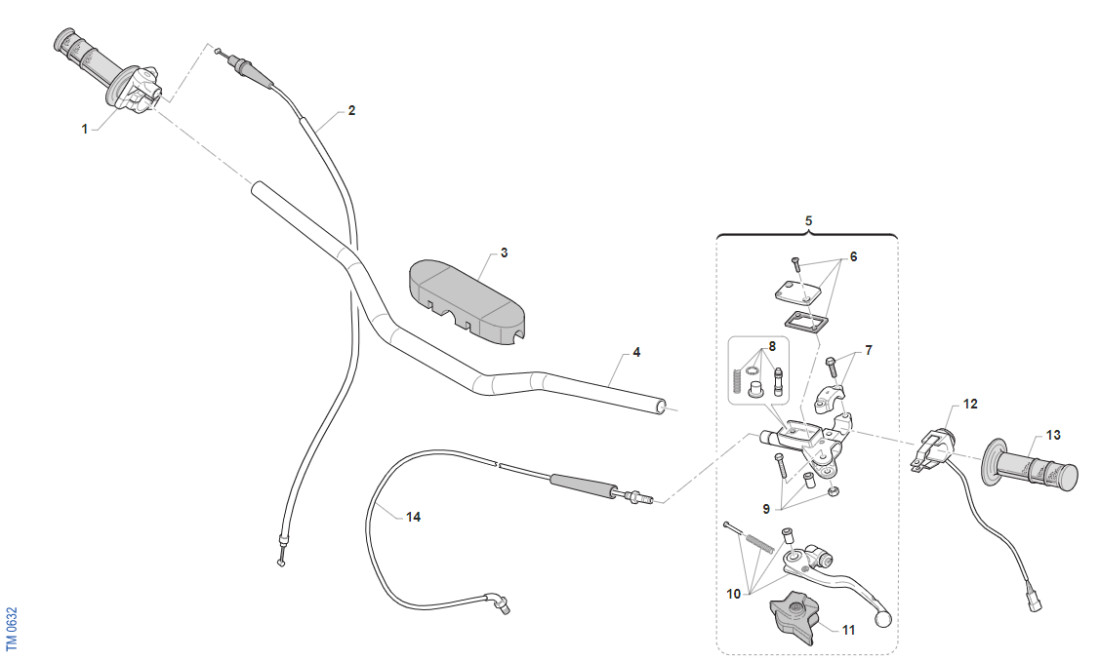 1
2
3
4
5
6
7
8
9
10
11
12
13
14
TM 0632