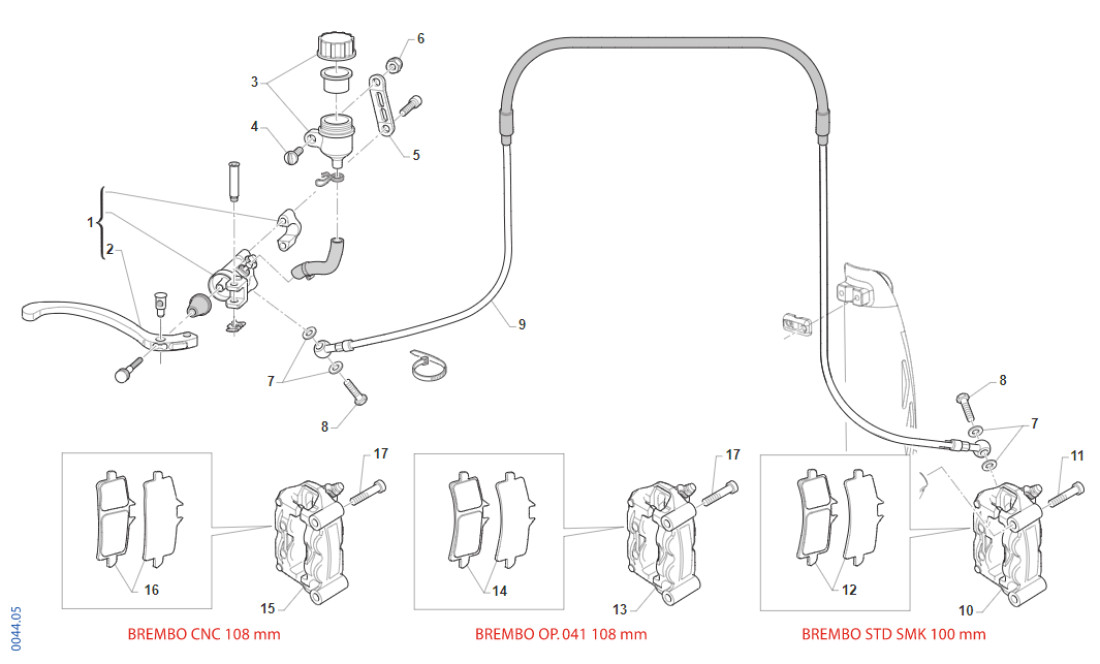 3
6
4
5
1
2
9
7
8
8
7
17
17
11
16
15
14
13
12
10
0044.05
BREMBO CNC 108 mm
BREMBO OP. 041 108 mm
BREMBO STD SMK 100 mm