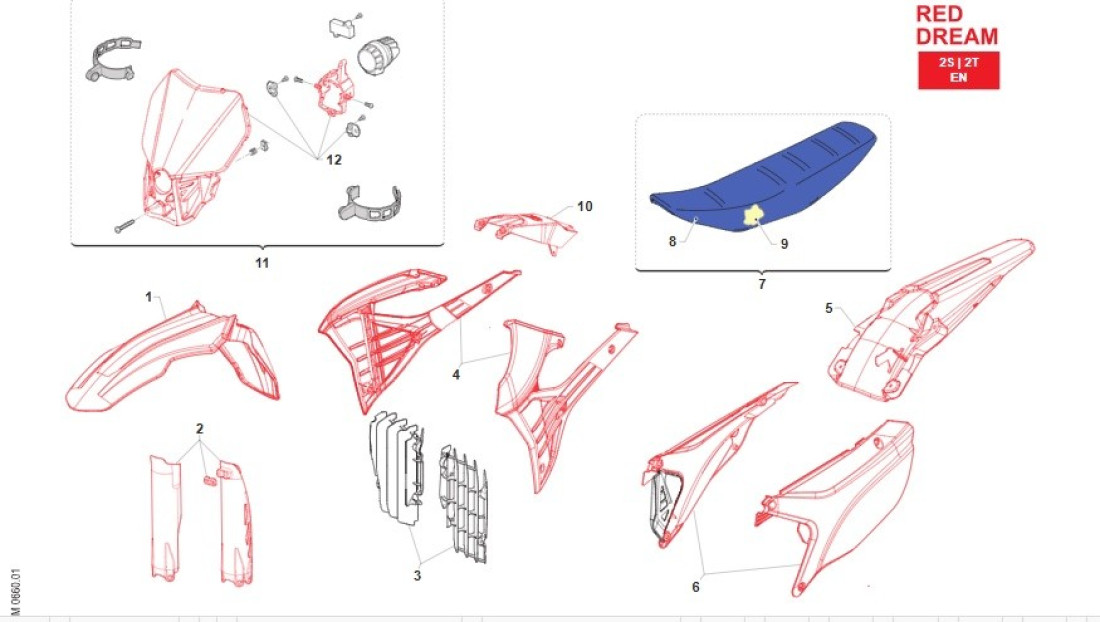 RED DREAM
2S | 2T
EN

12

11

10

8

9

7

1

4

5

2

3

6

M 0660.01