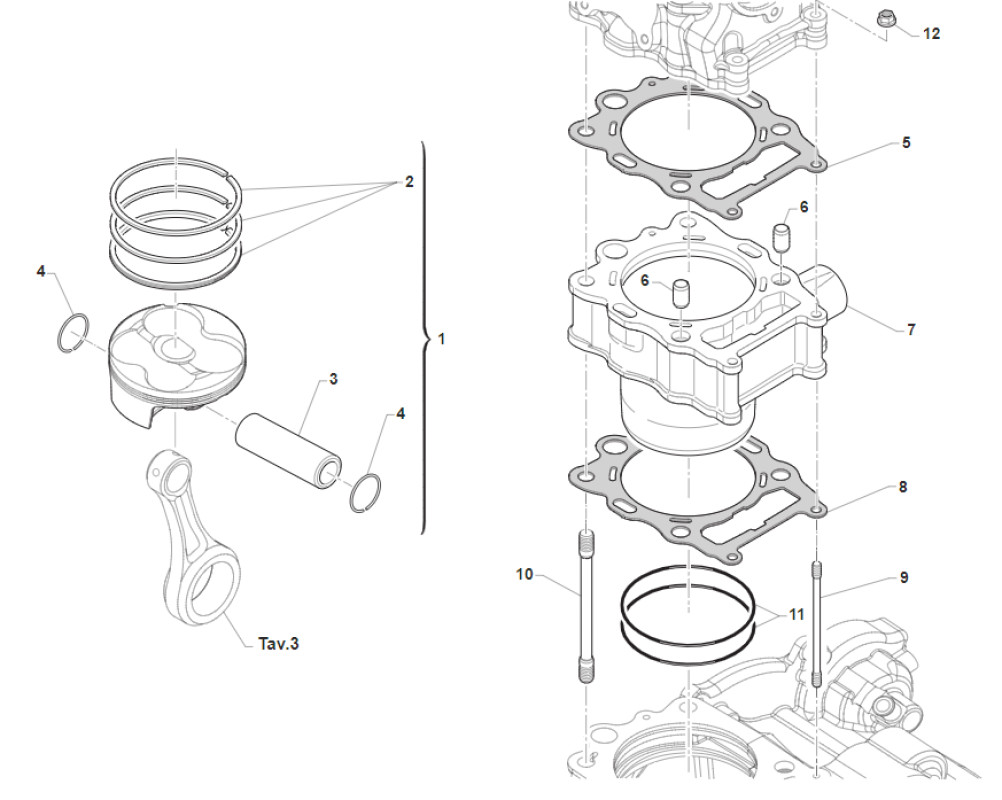 2
4
1
3
4
Tav.3
12
5
6
6
7
8
10
9
11