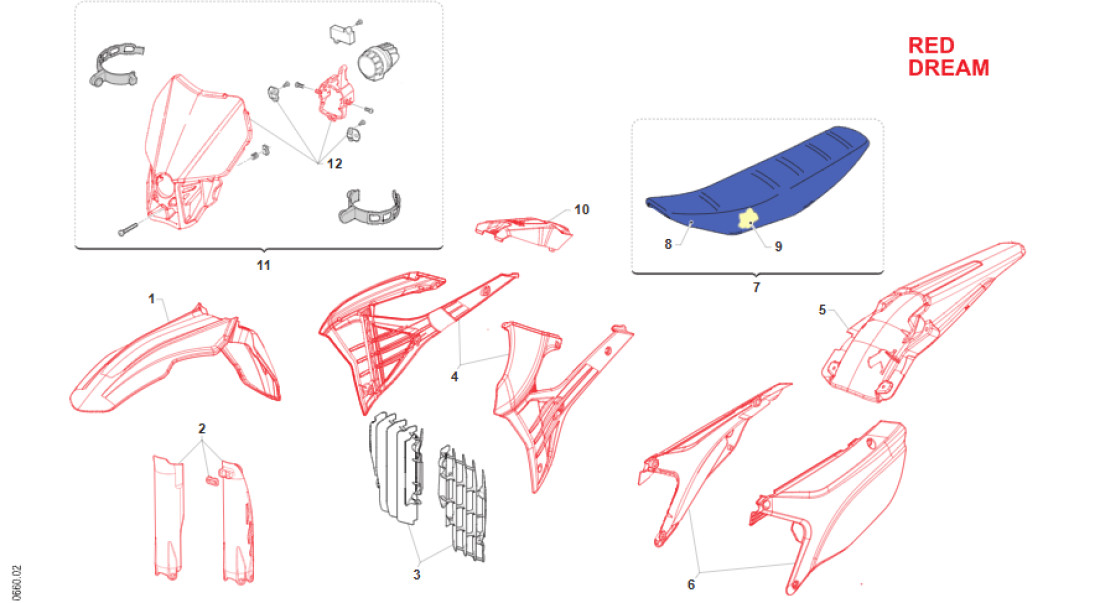 RED DREAM

12

11

10

8

9

7

1

4

5

2

3

6

0660.02