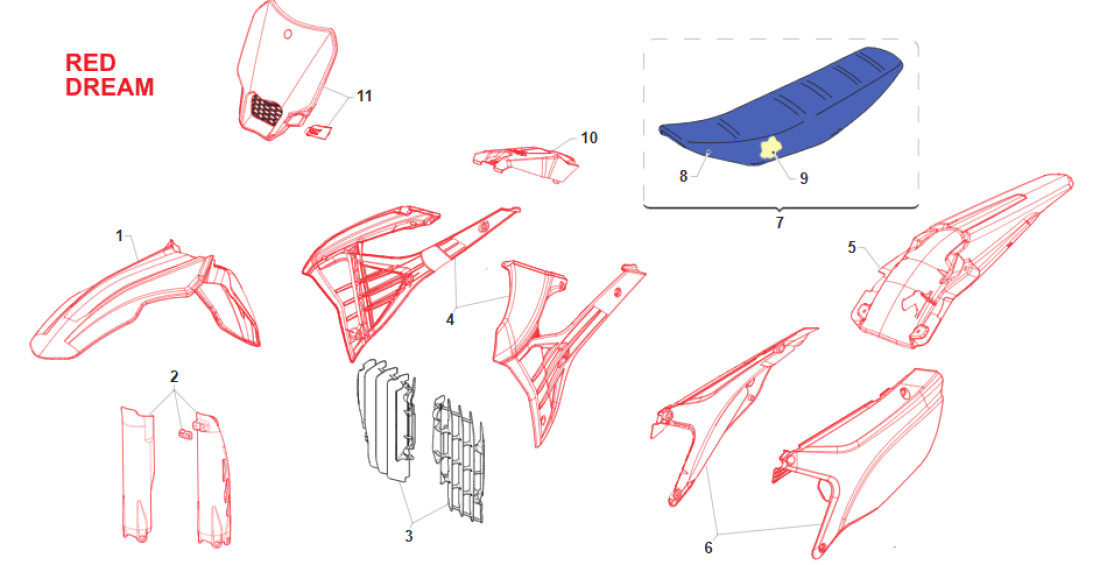 RED
DREAM

11
10
8
9
7
1
4
5
2
3
6