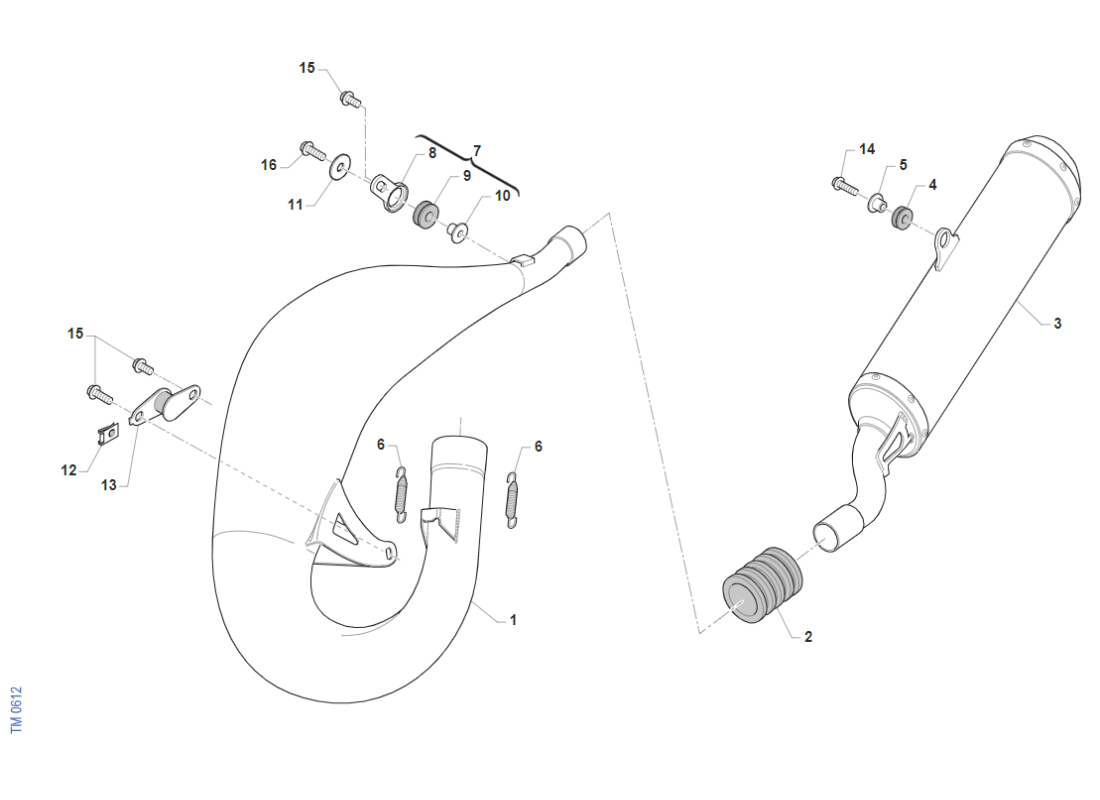 15
16
11
8
7
9
10
14
5
4
3
15
12
13
6
6
1
2
TM 0612