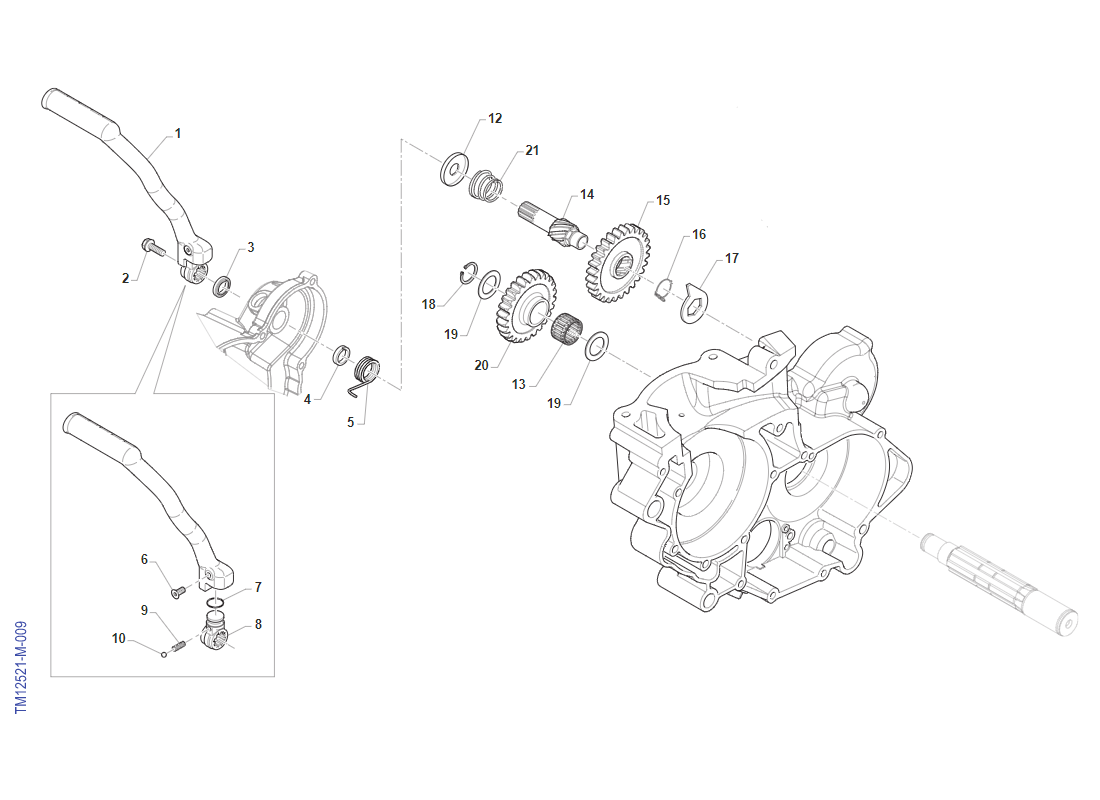 1
2
3
4
5
12
21
14
15
16
17
18
19
20
13
19
6
7
9
8
10
TM12521-M-009