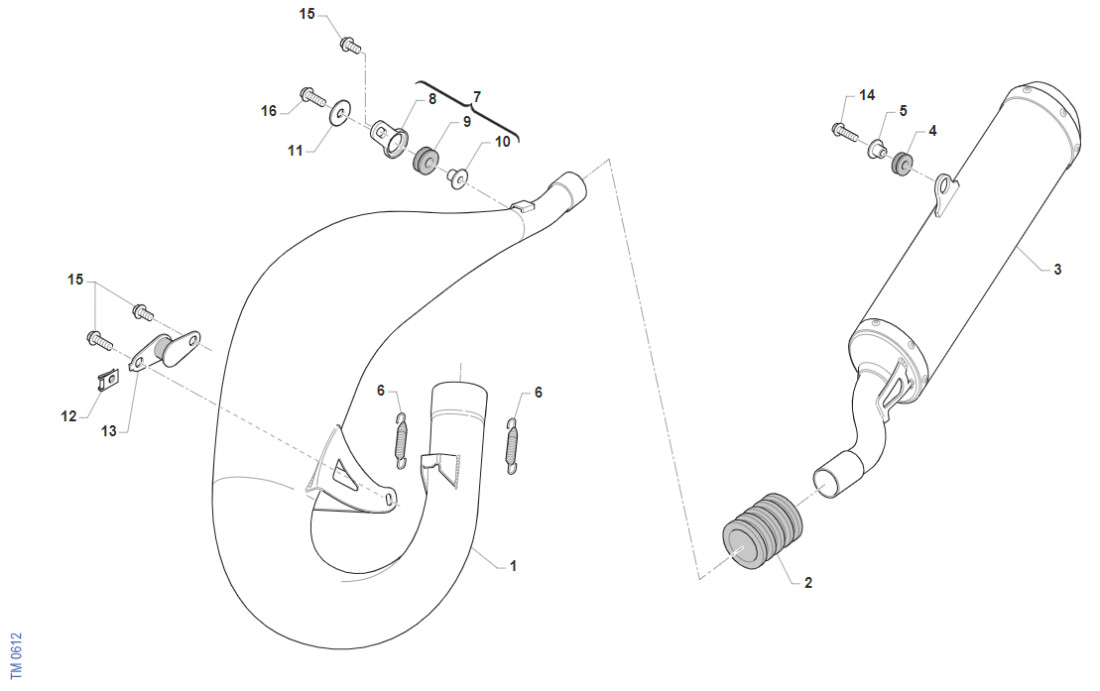 15
16
11
8
7
9
10
14
5
4
3
15
12
13
6
6
1
2
TM 0612