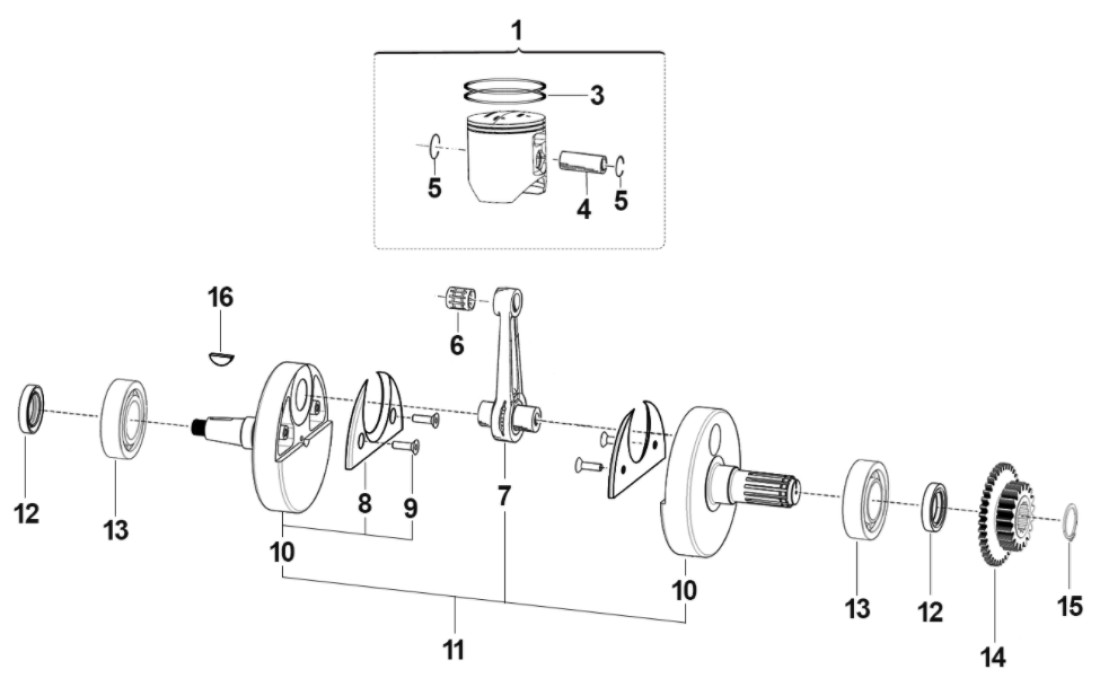 1
3
5
4
5
16
6
12
13
8
9
7
10
10
11
13
12
14
15