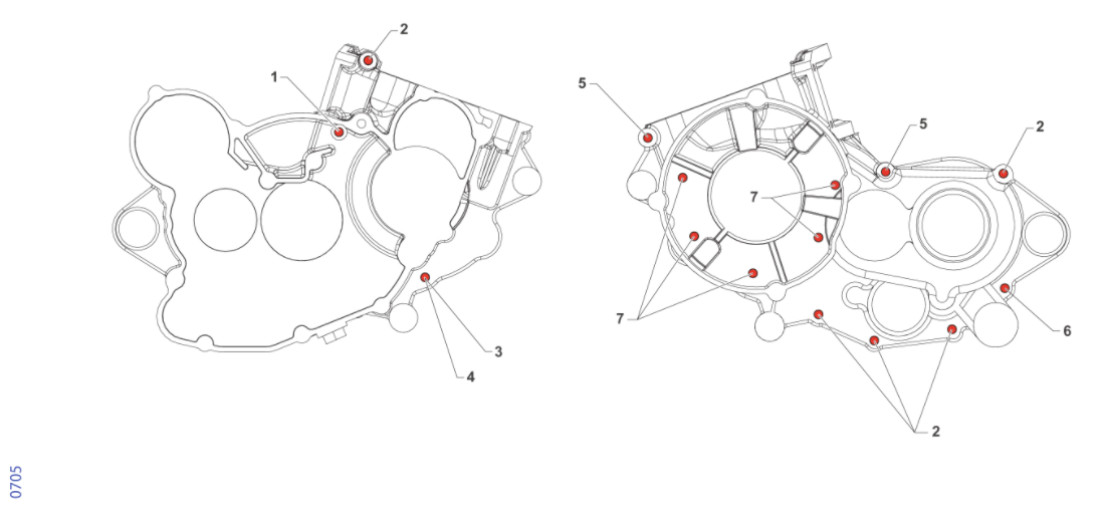 2
1
3
4
5
5
2
7
7
6
2
0705