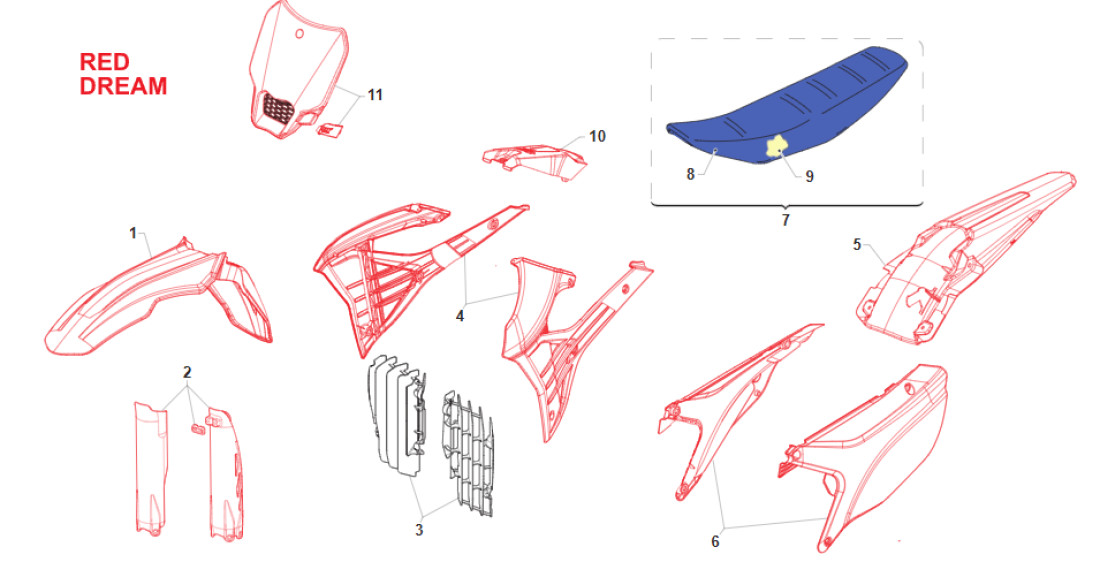 RED DREAM

11

10

8

9

7

1

4

5

2

3

6