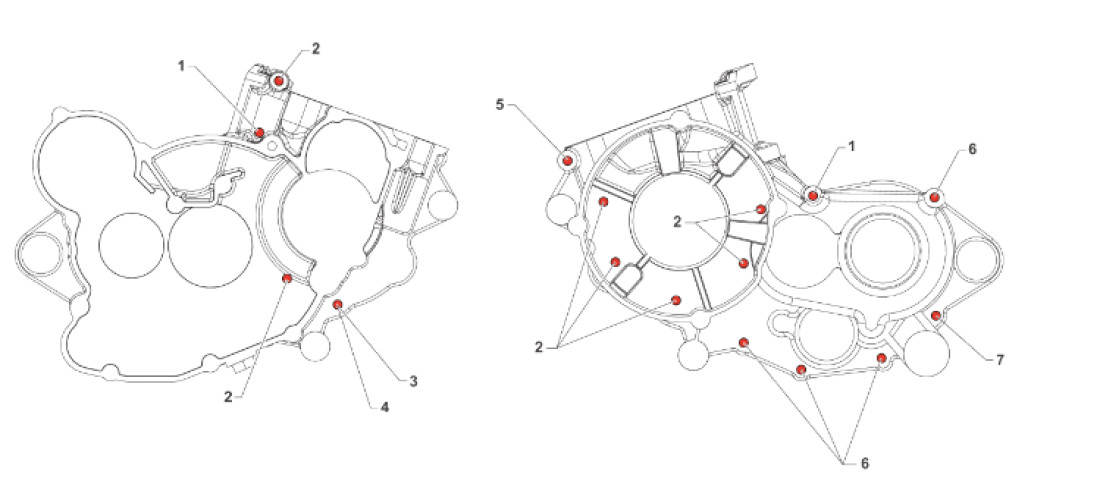 1
2
2
3
4
5
1
6
2
2
7
6