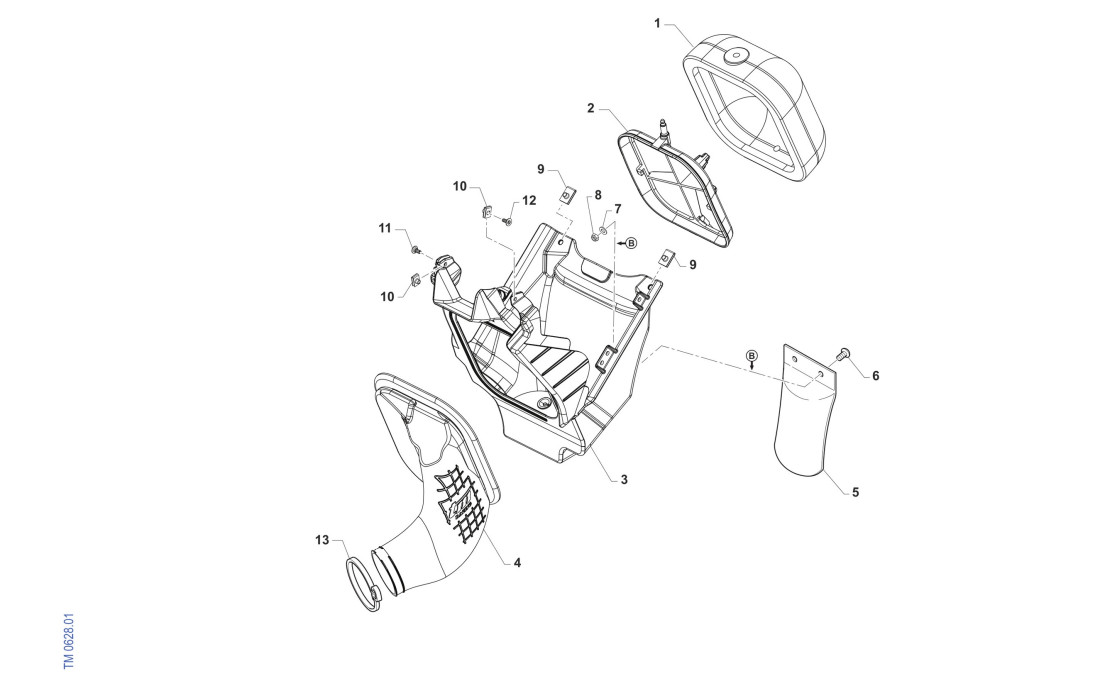 1
2
9
10
12
8
7
B
11
9
10
B
6
3
5
13
4
TM 0628.01