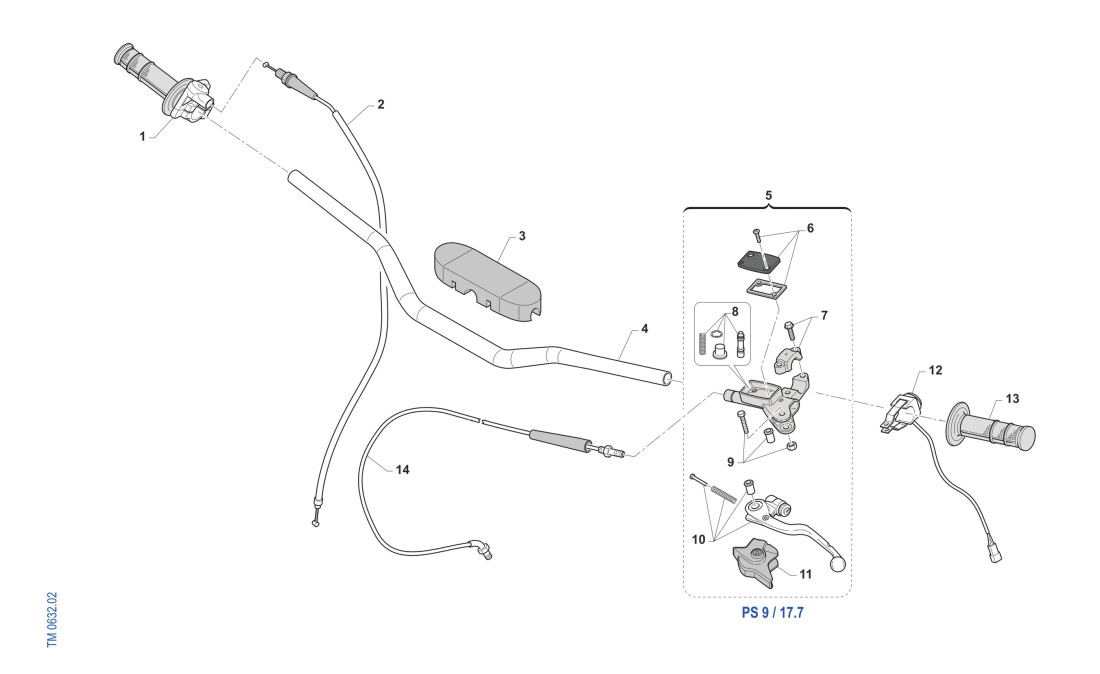 1
2
3
4
5
6
7
8
9
10
11
12
13
14
PS 9 / 17.7
TM 0632.02