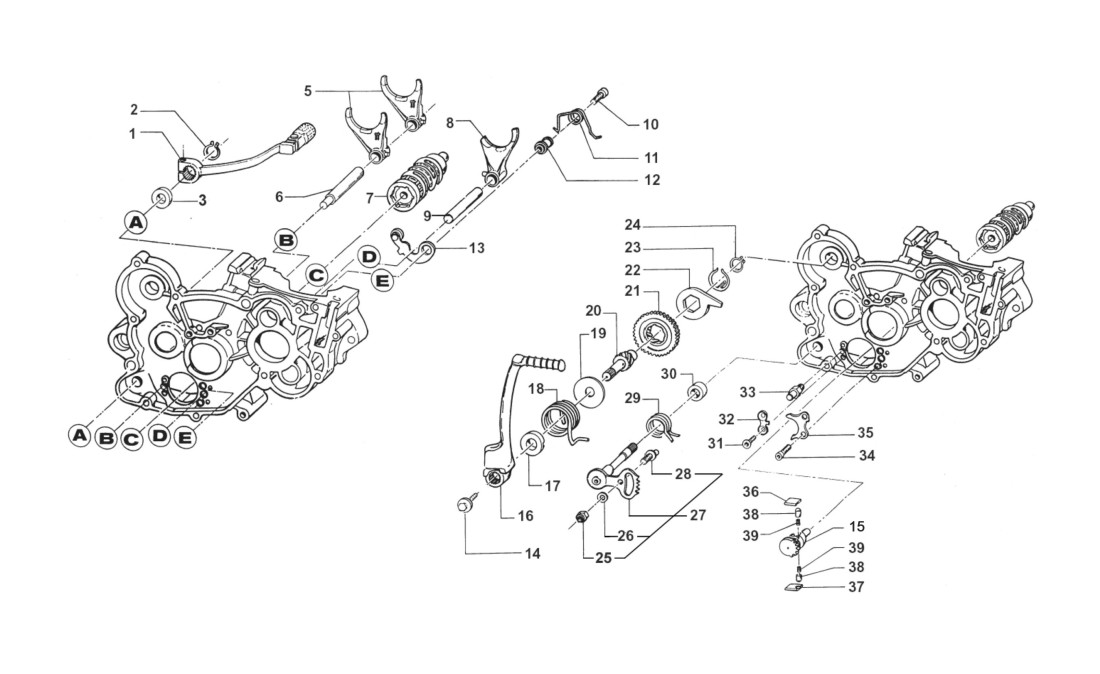 2
1
3
5
6
7
8
9
10
11
12
13
A
B
C
D
E
A B C D E
24
23
22
21
20
19
18
17
16
14
30
29
28
27
26
25
33
32
31
35
34
36
38
39
15
39
38
37