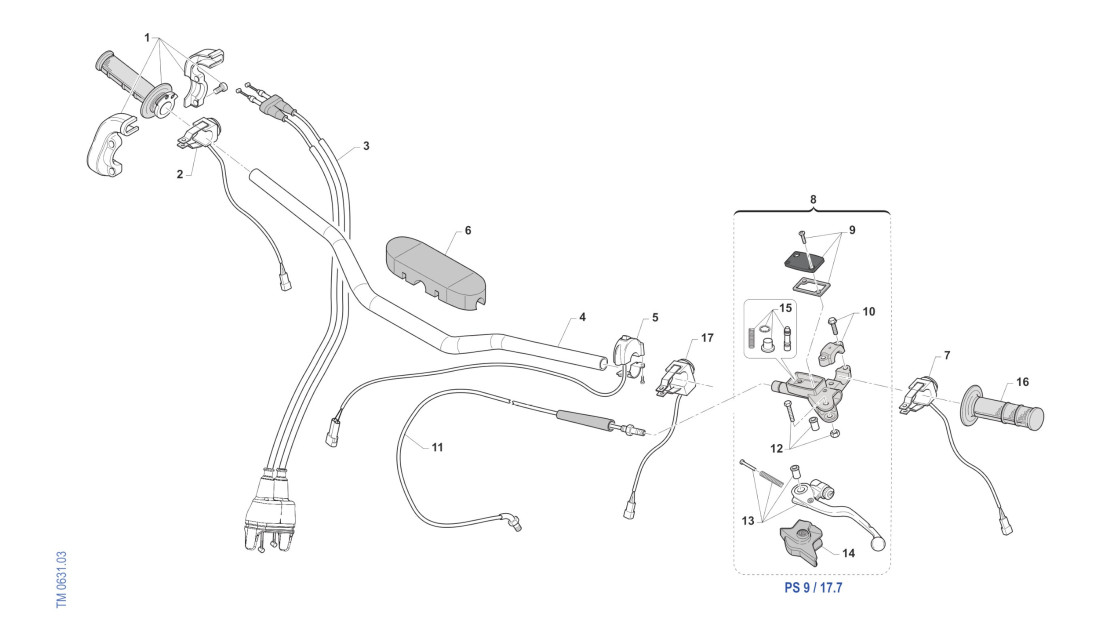 1
2
3
6
4
5
17
8
9
15
10
7
16
11
12
13
14
PS 9 / 17.7
TM 0631.03