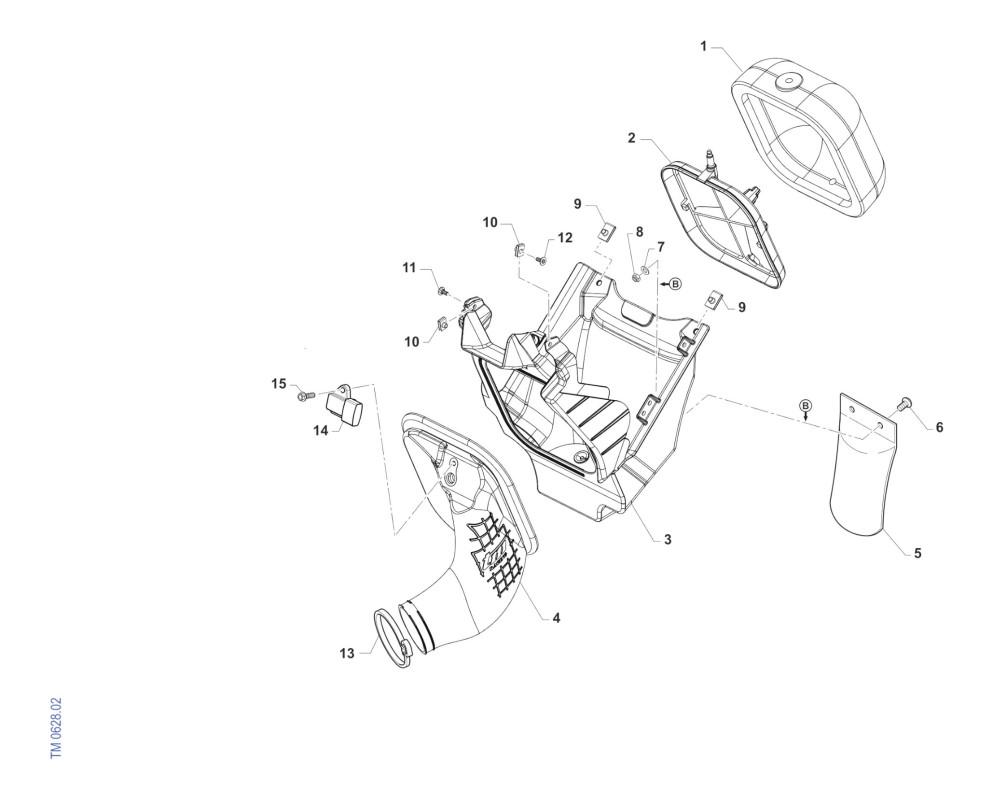 1
2
9
10
12
8
7
B
11
9
10
15
14
B
6
3
5
4
13
TM 0628.02