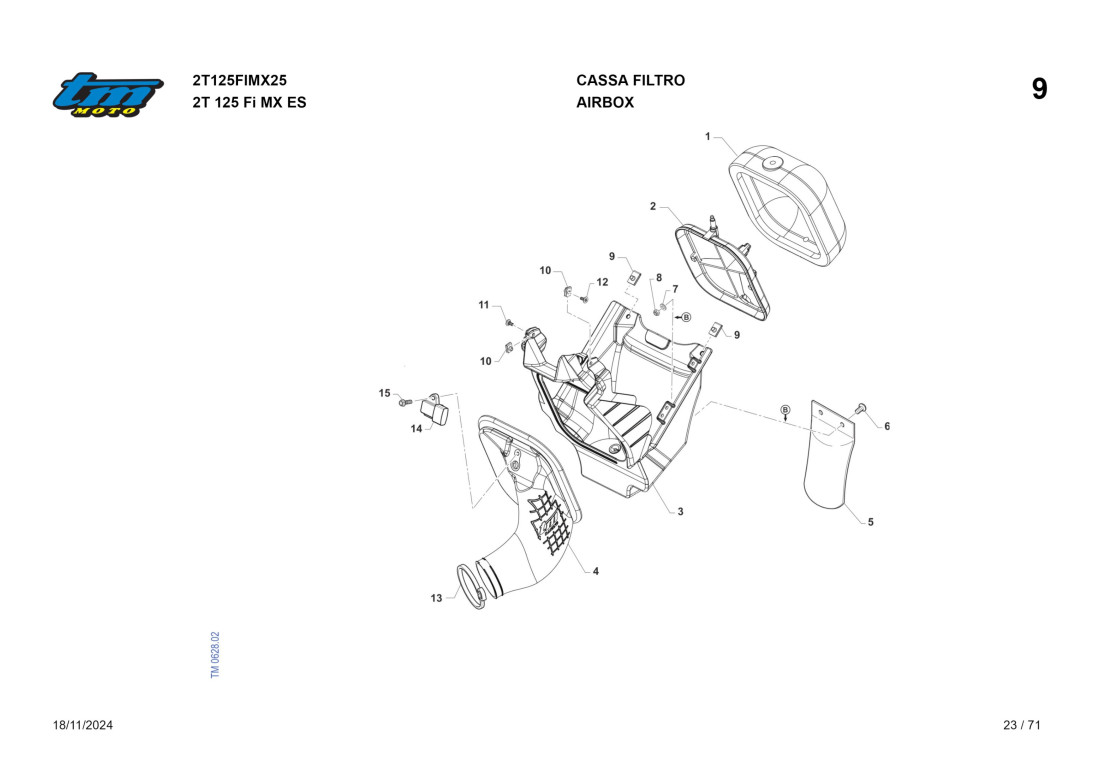 tm MOTO

2T125FIMX25
2T 125 Fi MX ES

CASSA FILTRO
AIRBOX

9

1
2
9
10
12
8
7
B
11
9
10
15
14
B
6
3
5
4
13

TM 0628.02

18/11/2024

23 / 71