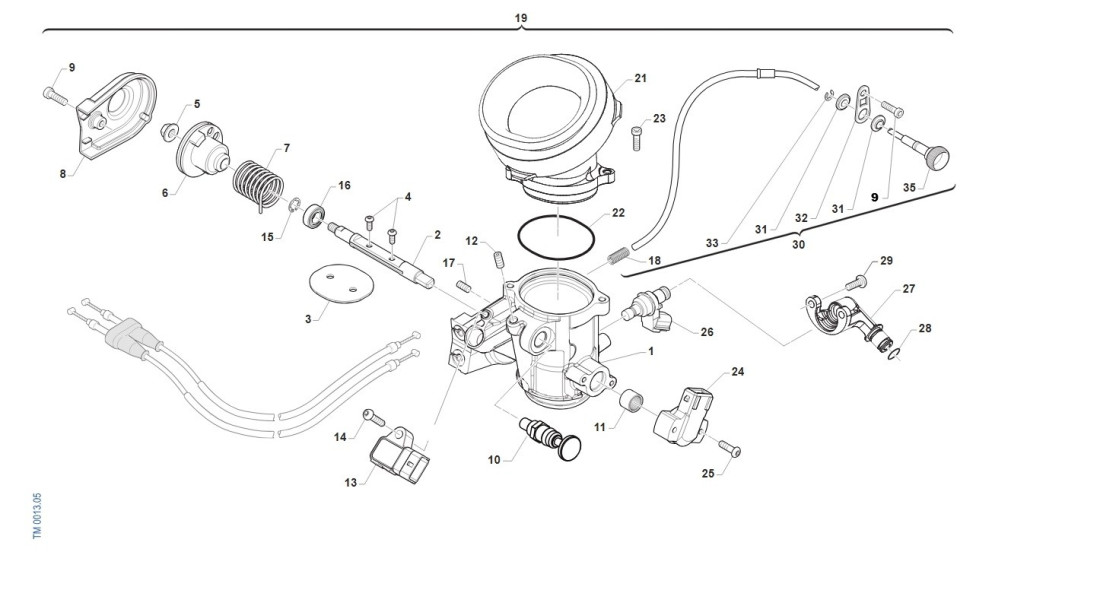 19
9
8
5
6
7
16
15
4
2
3
21
23
22
12
17
18
33
31
32
31
9
35
30
29
27
28
26
1
24
11
25
10
14
13
TM 0013.05