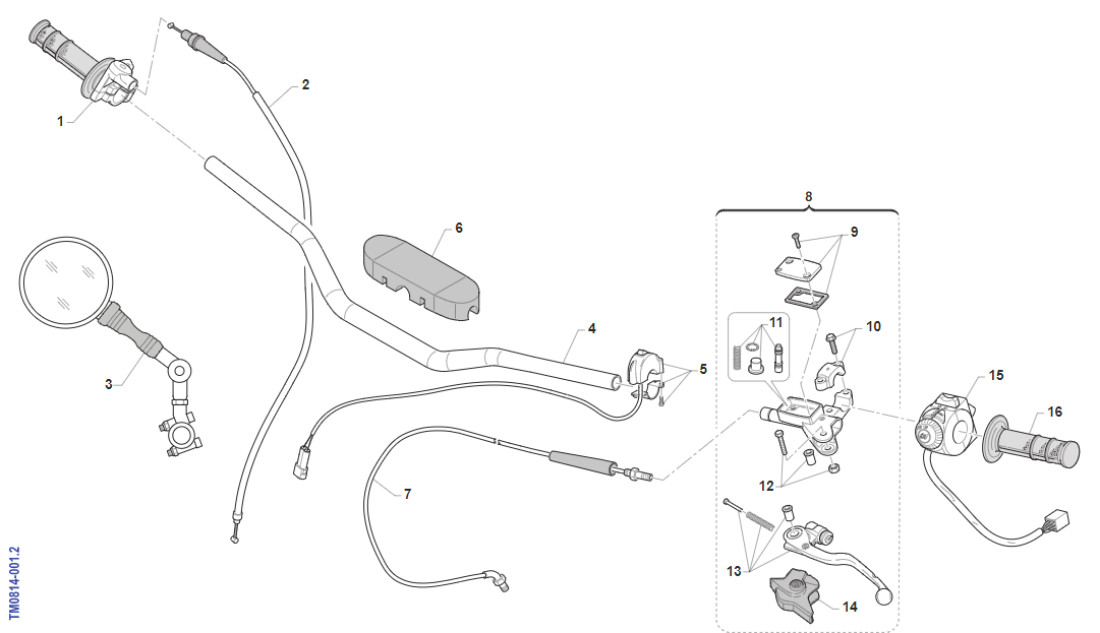 1
2
3
4
5
6
7
8
9
10
11
12
13
14
15
16
TM0814-001.2