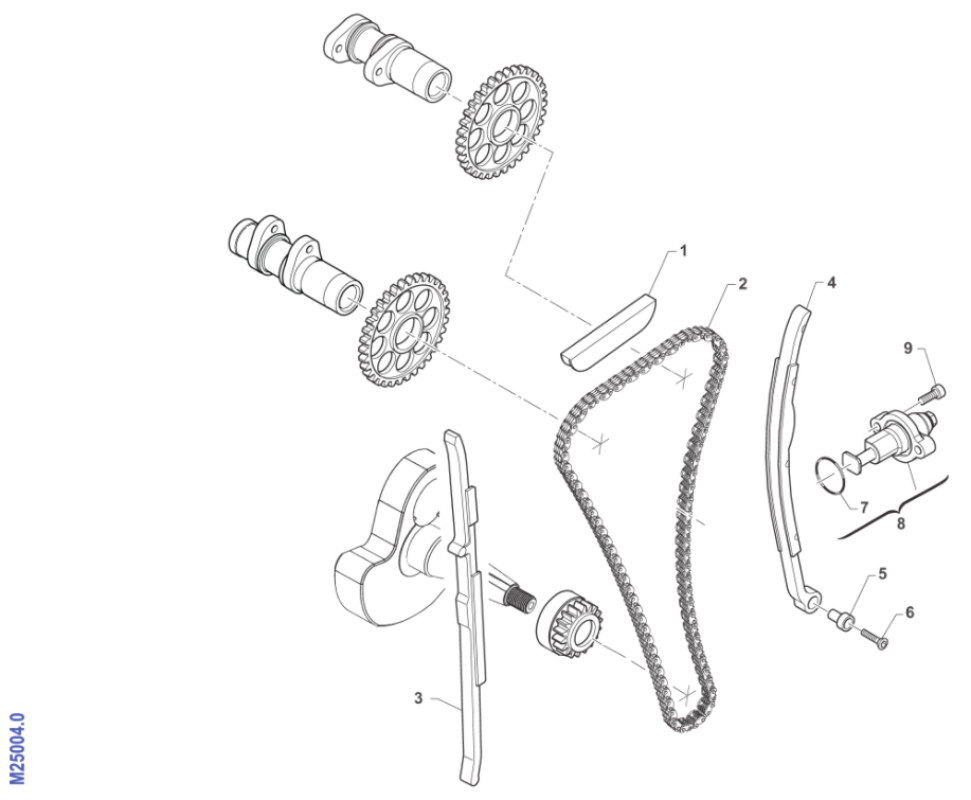 1
2
4
9
7
8
5
6
3
M25004.0