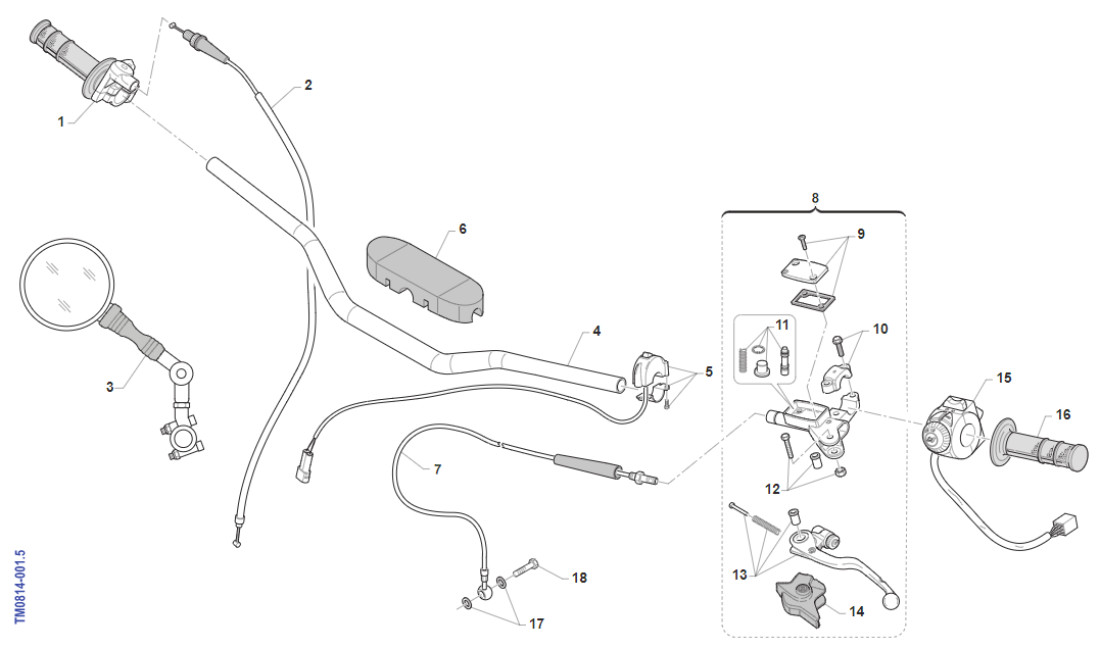 1
2
3
4
5
6
7
8
9
10
11
12
13
14
15
16
17
18
TM0814-001.5