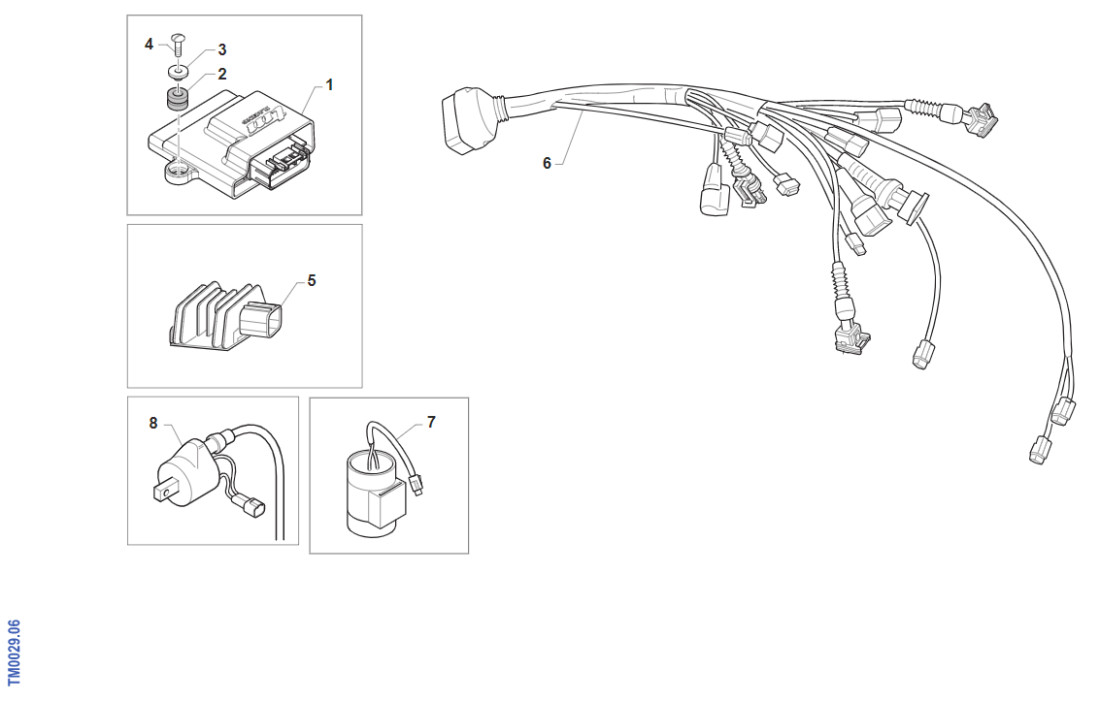 4
3
2
1
6
5
8
7
TM0029.06