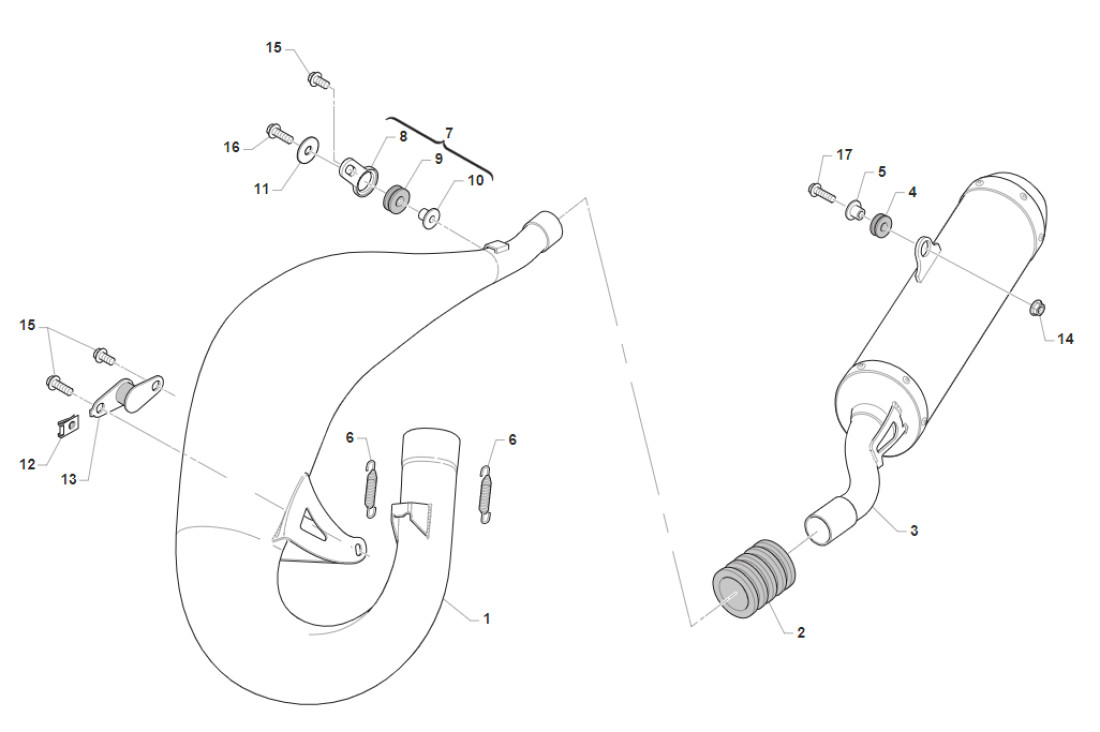 15
16
11
8
7
9
10
17
5
4
14
15
12
13
6
6
1
3
2